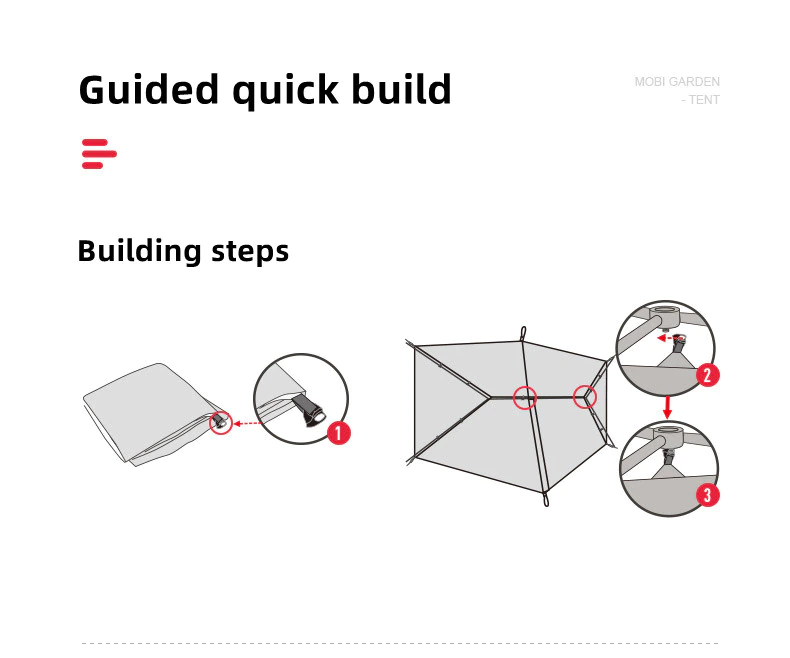 Guided quick build

MOBI GARDEN
- TENT

Building steps

1

2

3